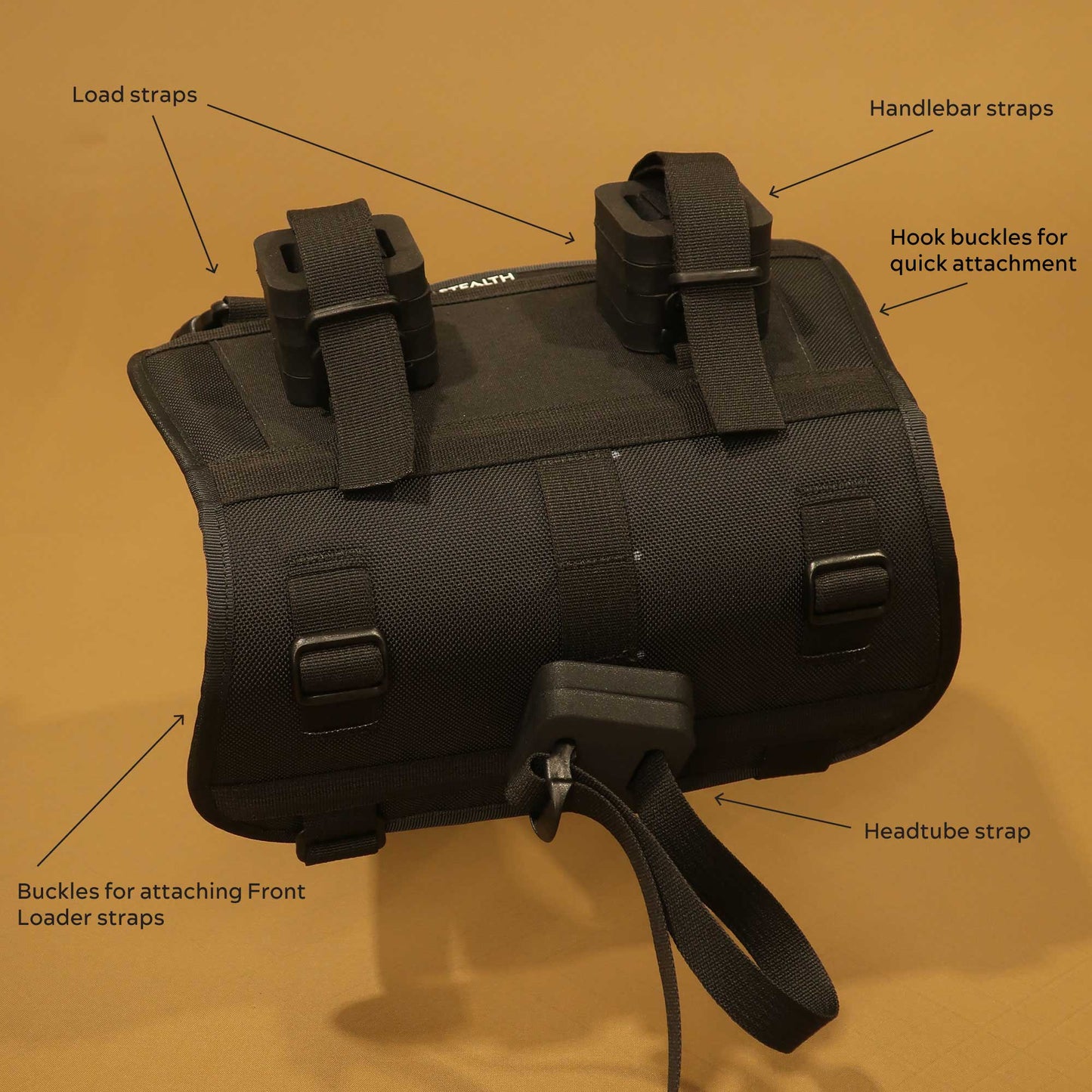 Load straps

Handlebar straps

Hook buckles for quick attachment

STEALTH

Headtube strap

Buckles for attaching Front Loader straps