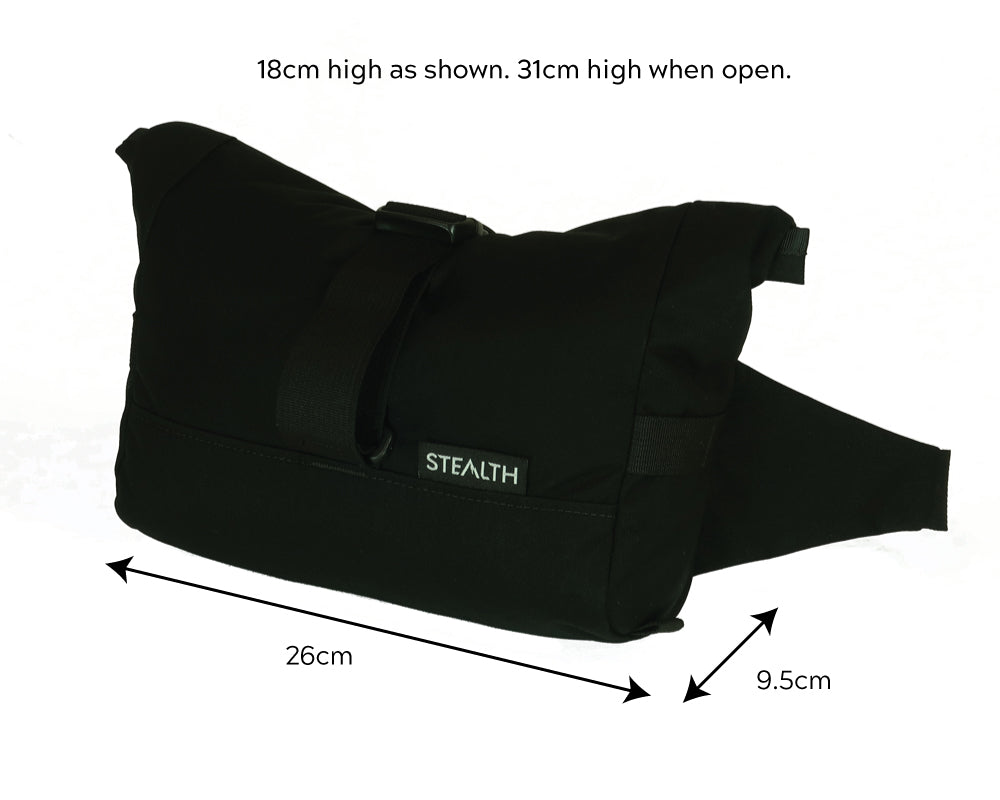 18cm high as shown. 31cm high when open.

STEALTH

26cm

9.5cm