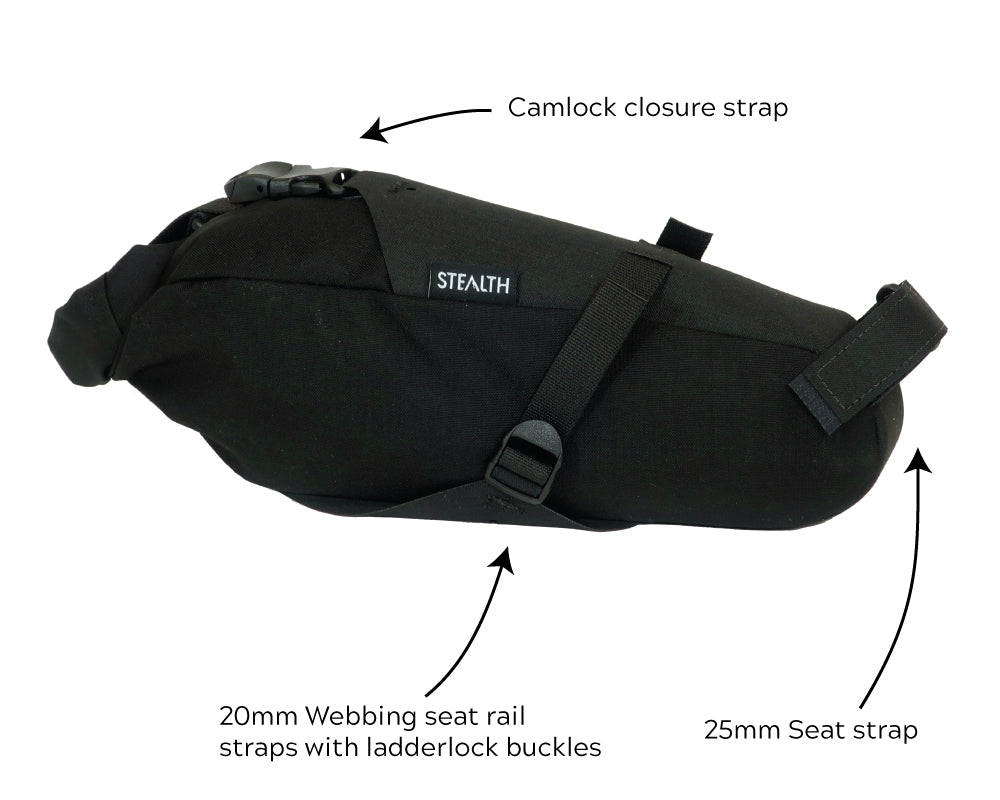 Camlock closure strap

STEALTH

20mm Webbing seat rail straps with ladderlock buckles

25mm Seat strap