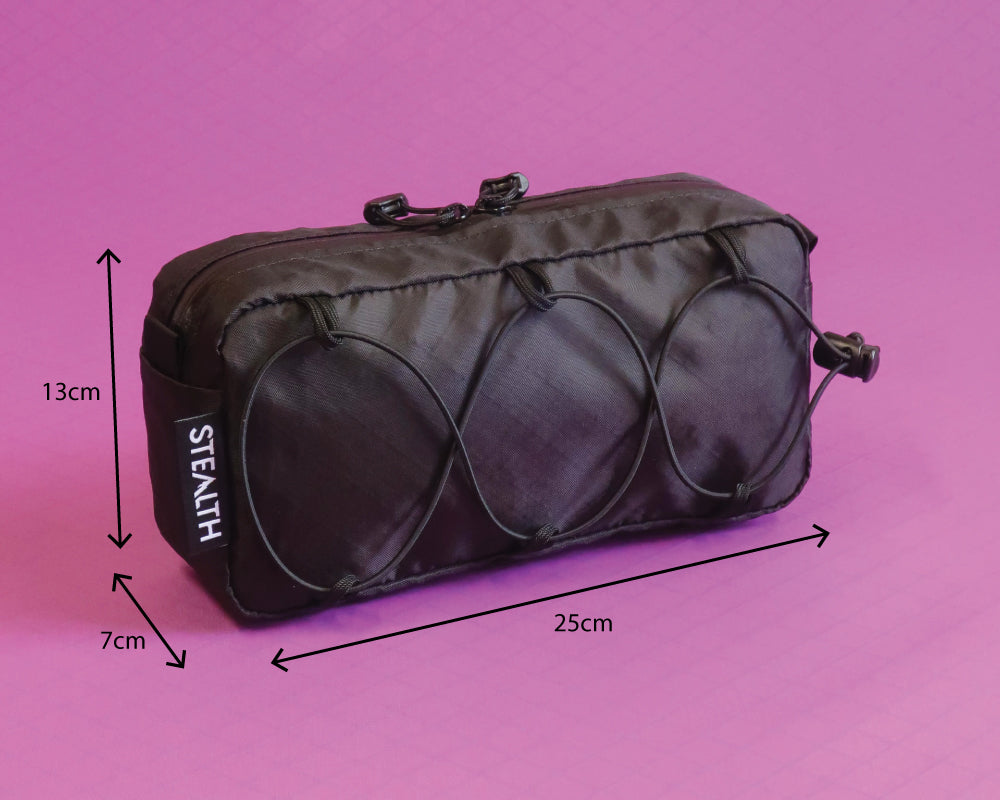 13cm

STEALTH

7cm

25cm