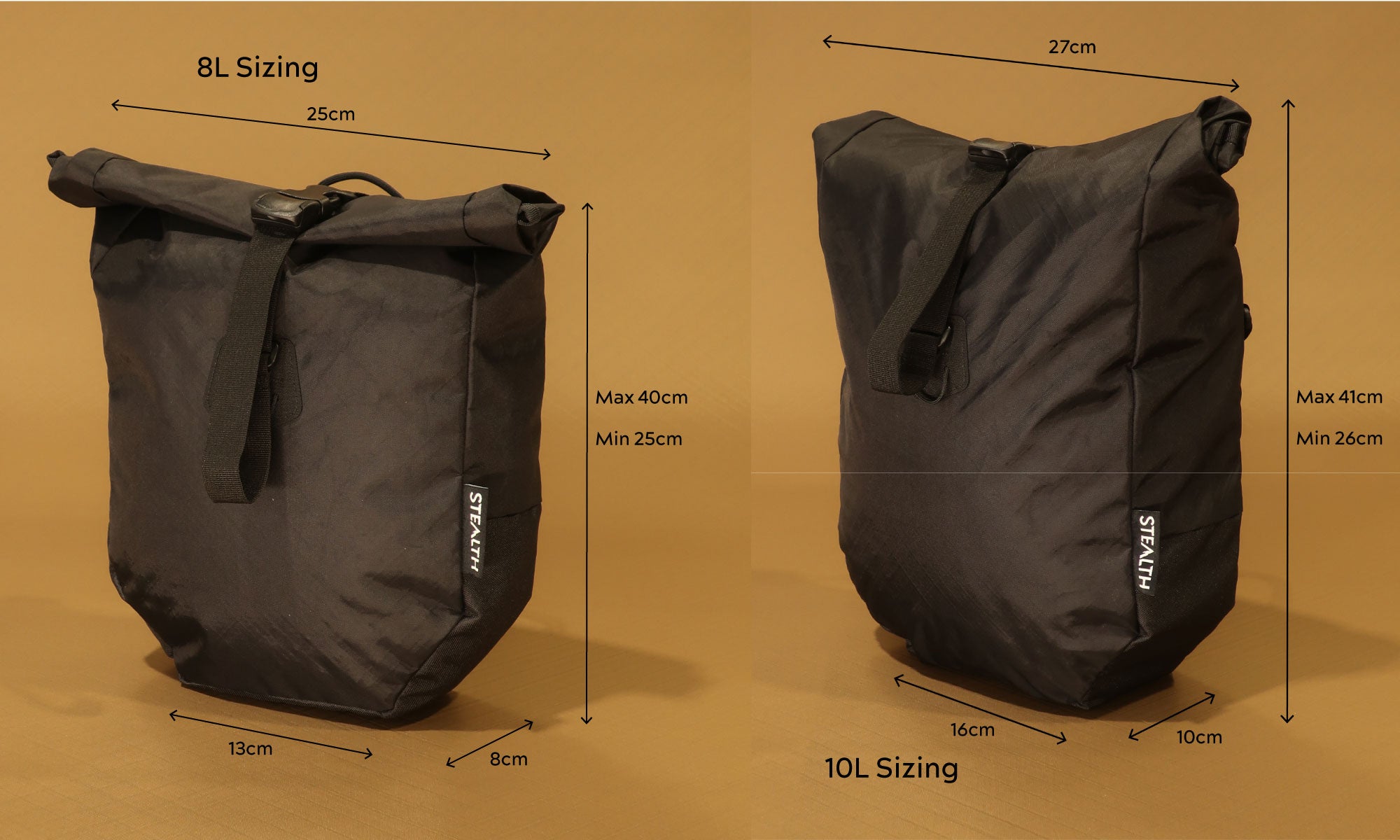 8L Sizing

25cm

Max 40cm

Min 25cm

STEALTH

13cm

8cm

27cm

Max 41cm

Min 26cm

STEALTH

16cm

10cm

10L Sizing