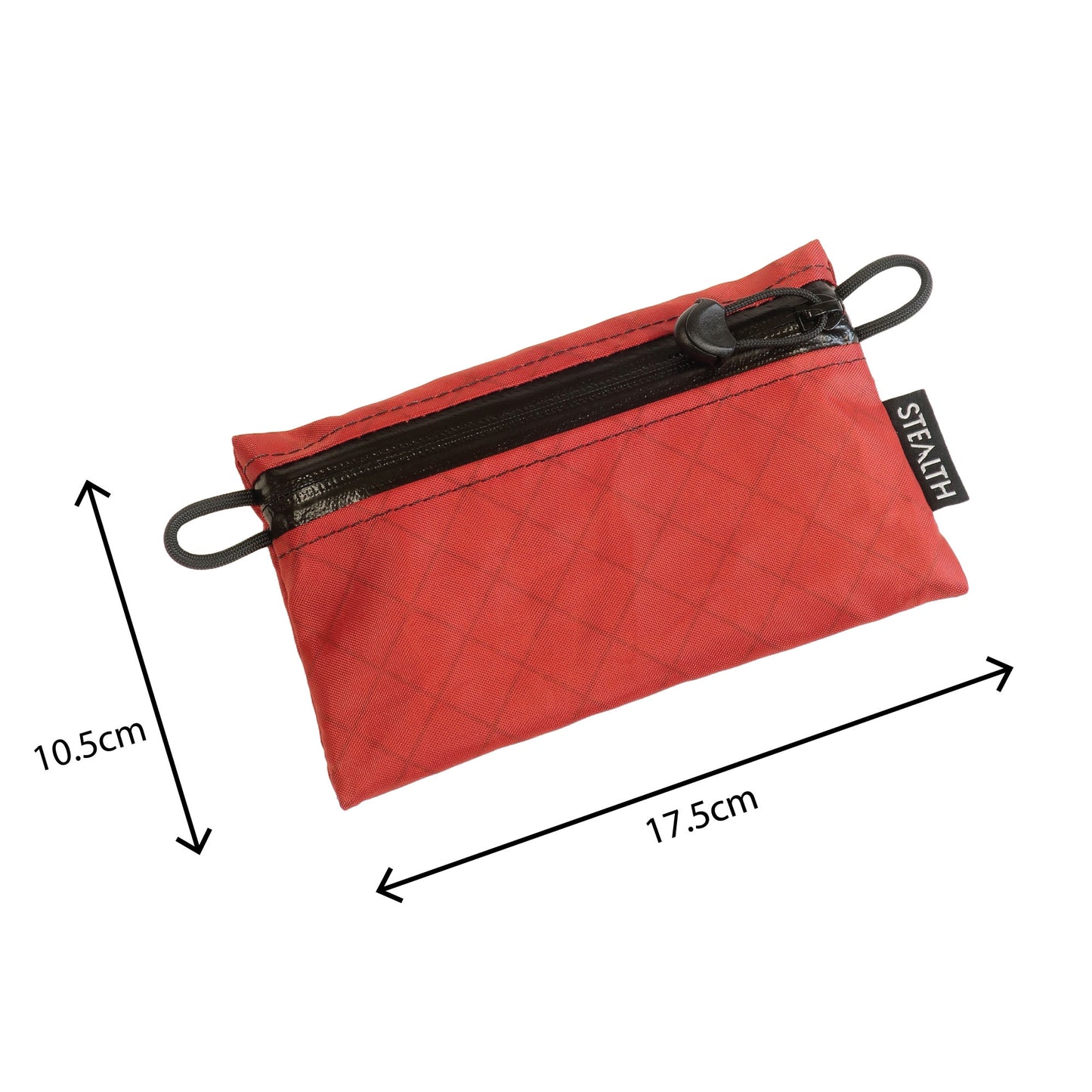 STEALTH

10.5cm

17.5cm