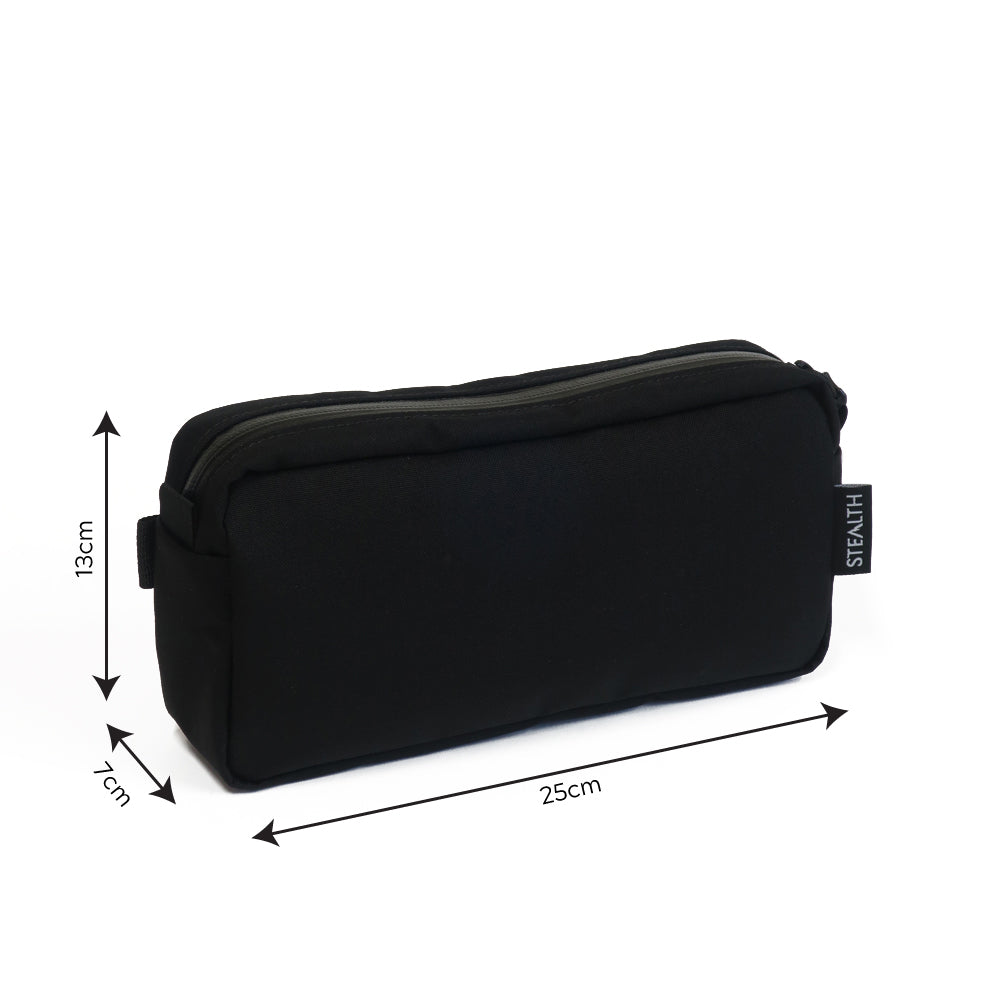 13cm

STEALTH

7cm

25cm