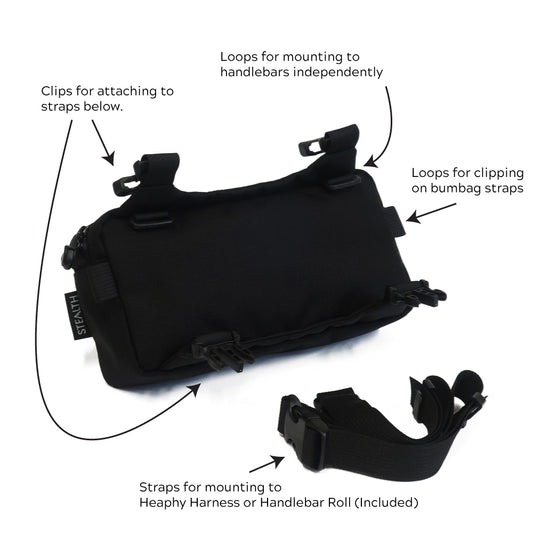 Loops for mounting to handlebars independently

Clips for attaching to straps below.

Loops for clipping on bumbag straps

STEALTH

Straps for mounting to Heaphy Harness or Handlebar Roll (Included)